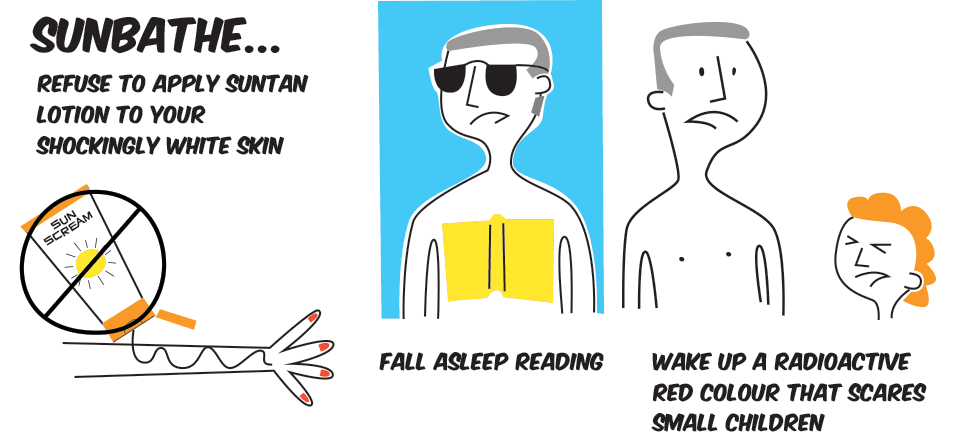 SUNBATHE...

REFUSE TO APPLY SUNTAN LOTION TO YOUR SHOCKINGLY WHITE SKIN

SUN SCREAM

FALL ASLEEP READING

WAKE UP A RADIOACTIVE RED COLOUR THAT SCARES SMALL CHILDREN