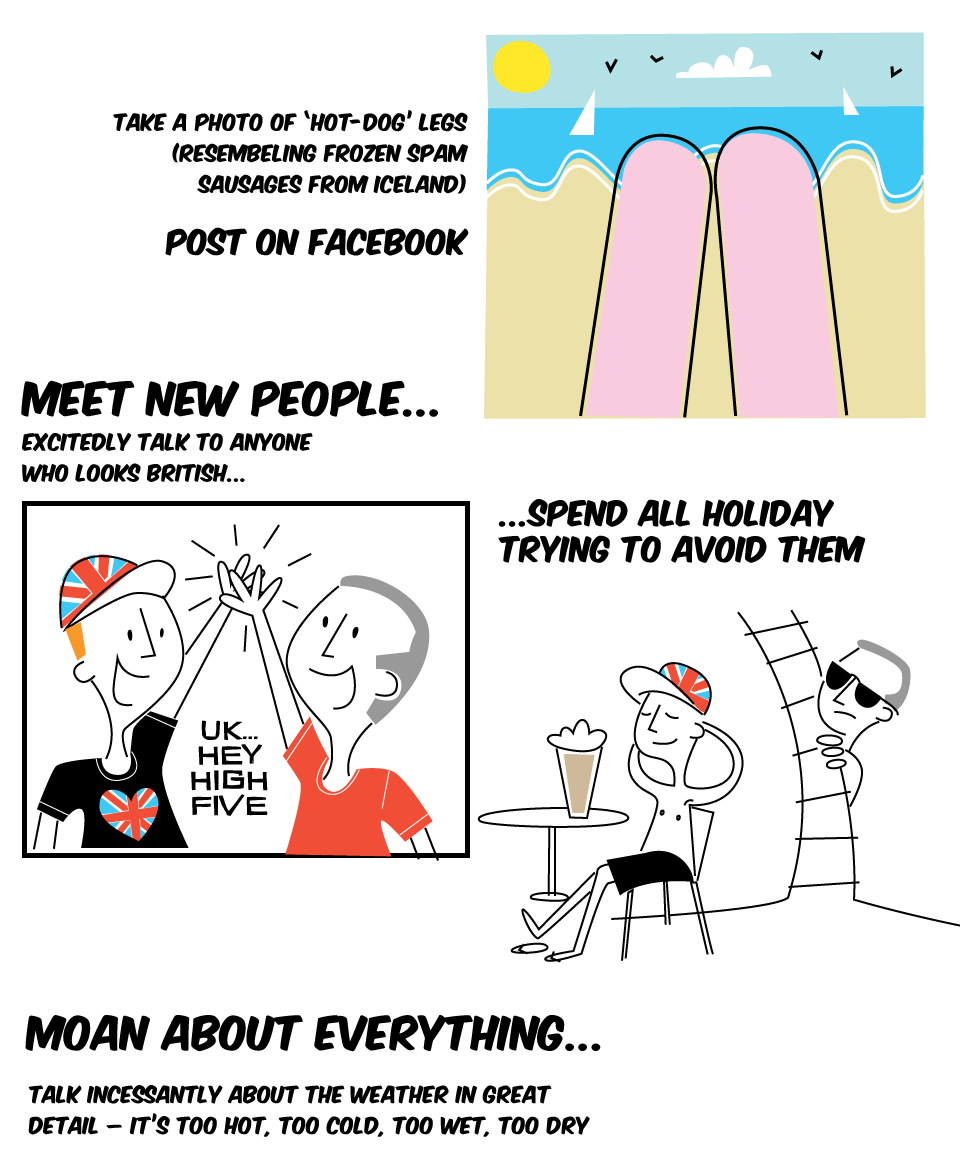 TAKE A PHOTO OF 'HOT-DOG' LEGS (RESEMBELING FROZEN SPAM SAUSAGES FROM ICELAND)

POST ON FACEBOOK

MEET NEW PEOPLE...

EXCITEDLY TALK TO ANYONE WHO LOOKS BRITISH...

UK... HEY HIGH FIVE

...SPEND ALL HOLIDAY TRYING TO AVOID THEM

MOAN ABOUT EVERYTHING...

TALK INCESSANTLY ABOUT THE WEATHER IN GREAT DETAIL – IT'S TOO HOT, TOO COLD, TOO WET, TOO DRY