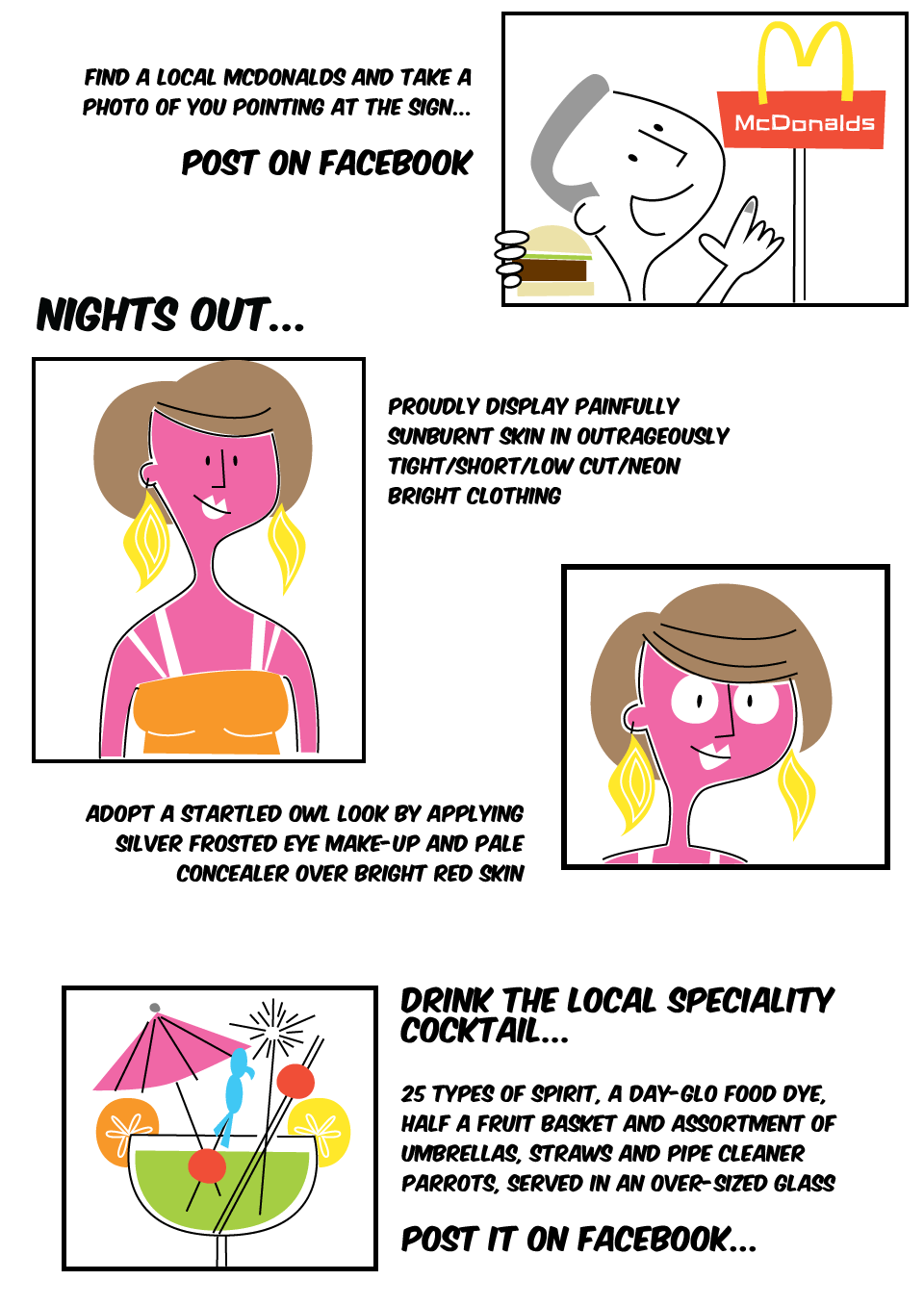 FIND A LOCAL MCDONALDS AND TAKE A PHOTO OF YOU POINTING AT THE SIGN...

POST ON FACEBOOK

McDonalds

NIGHTS OUT...

PROUDLY DISPLAY PAINFULLY SUNBURNT SKIN IN OUTRAGEOUSLY TIGHT/SHORT/LOW CUT/NEON BRIGHT CLOTHING

ADOPT A STARTLED OWL LOOK BY APPLYING SILVER FROSTED EYE MAKE-UP AND PALE CONCEALER OVER BRIGHT RED SKIN

DRINK THE LOCAL SPECIALITY COCKTAIL...

25 TYPES OF SPIRIT, A DAY-GLO FOOD DYE, HALF A FRUIT BASKET AND ASSORTMENT OF UMBRELLAS, STRAWS AND PIPE CLEANER PARROTS, SERVED IN AN OVER-SIZED GLASS

POST IT ON FACEBOOK...