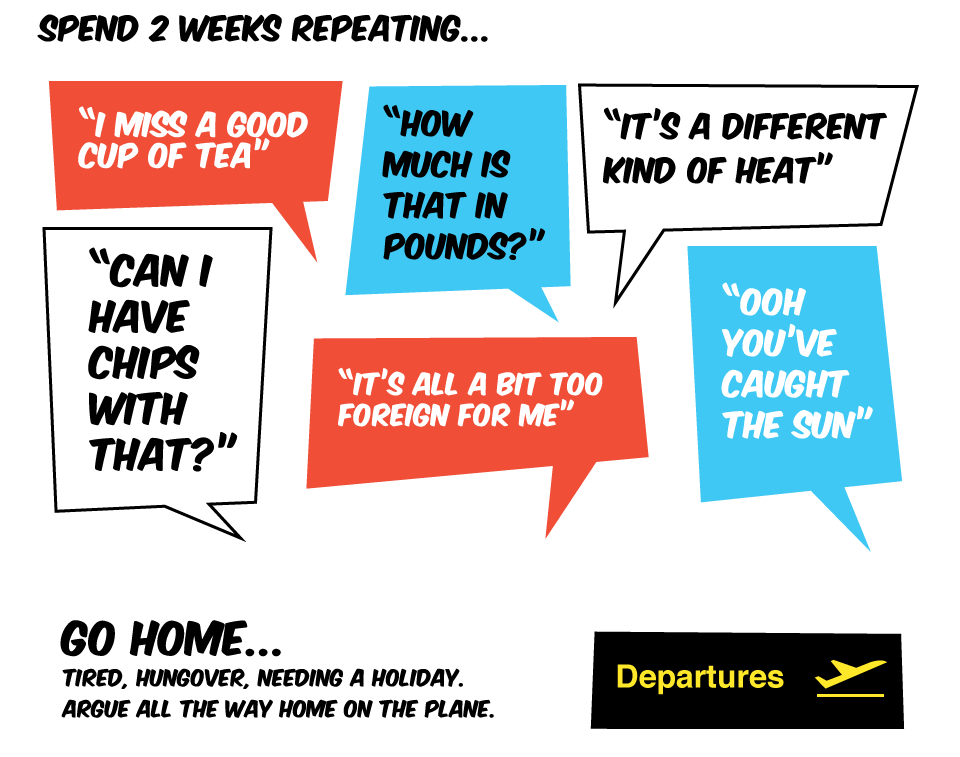 SPEND 2 WEEKS REPEATING...

"I MISS A GOOD CUP OF TEA"

"HOW MUCH IS THAT IN POUNDS?"

"IT'S A DIFFERENT KIND OF HEAT"

"CAN I HAVE CHIPS WITH THAT?"

"IT'S ALL A BIT TOO FOREIGN FOR ME"

"OOH YOU'VE CAUGHT THE SUN"

GO HOME...

TIRED, HUNGOVER, NEEDING A HOLIDAY.
ARGUE ALL THE WAY HOME ON THE PLANE.

Departures